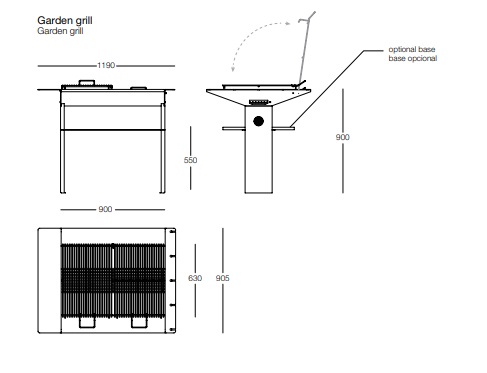 Garden grill
Garden grill

1190

optional base
base opcional

550

900

900

630

905