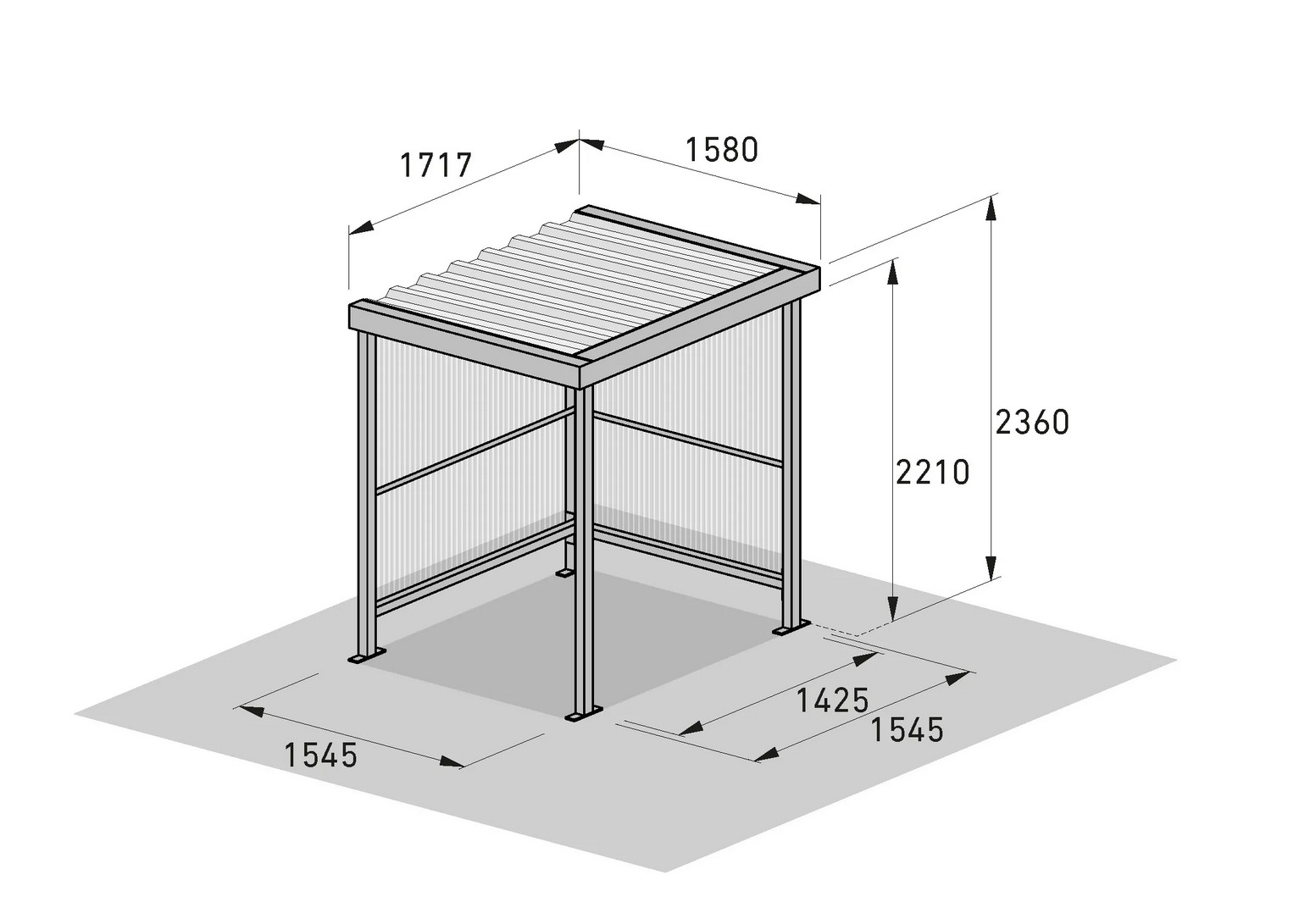 1717
1580
2360
2210
1425
1545
1545