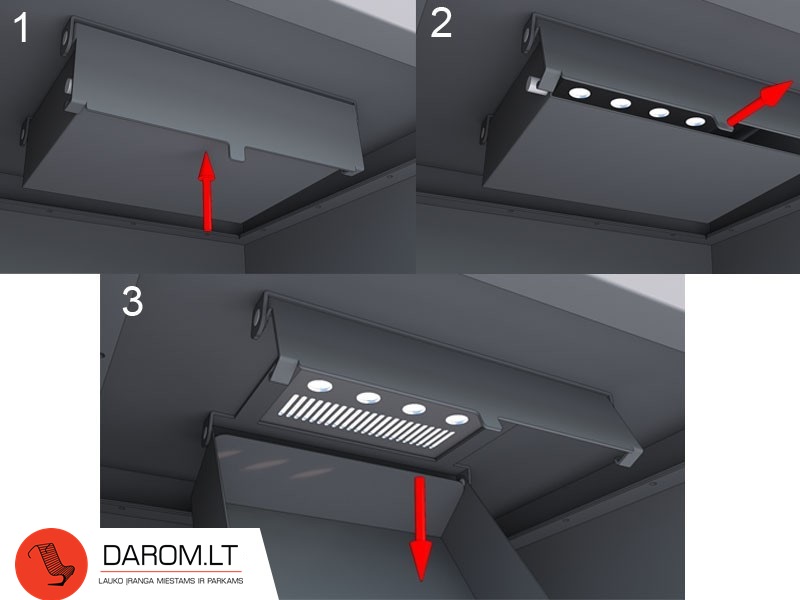 1

2

3

DAROM.LT
LAUKO ĮRANGA MIESTAMS IR PARKAMS