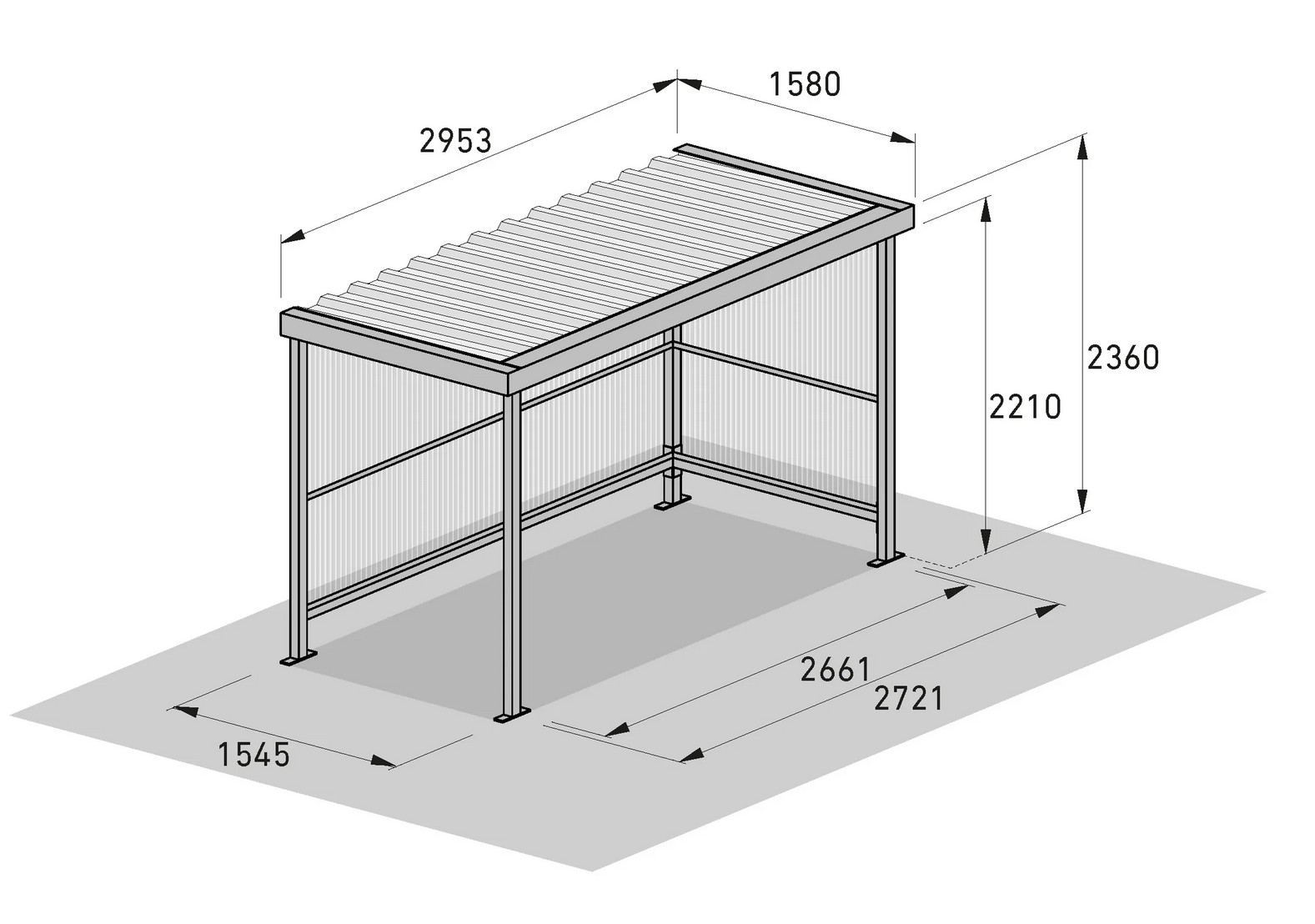 1580
2953
2360
2210
2661
2721
1545